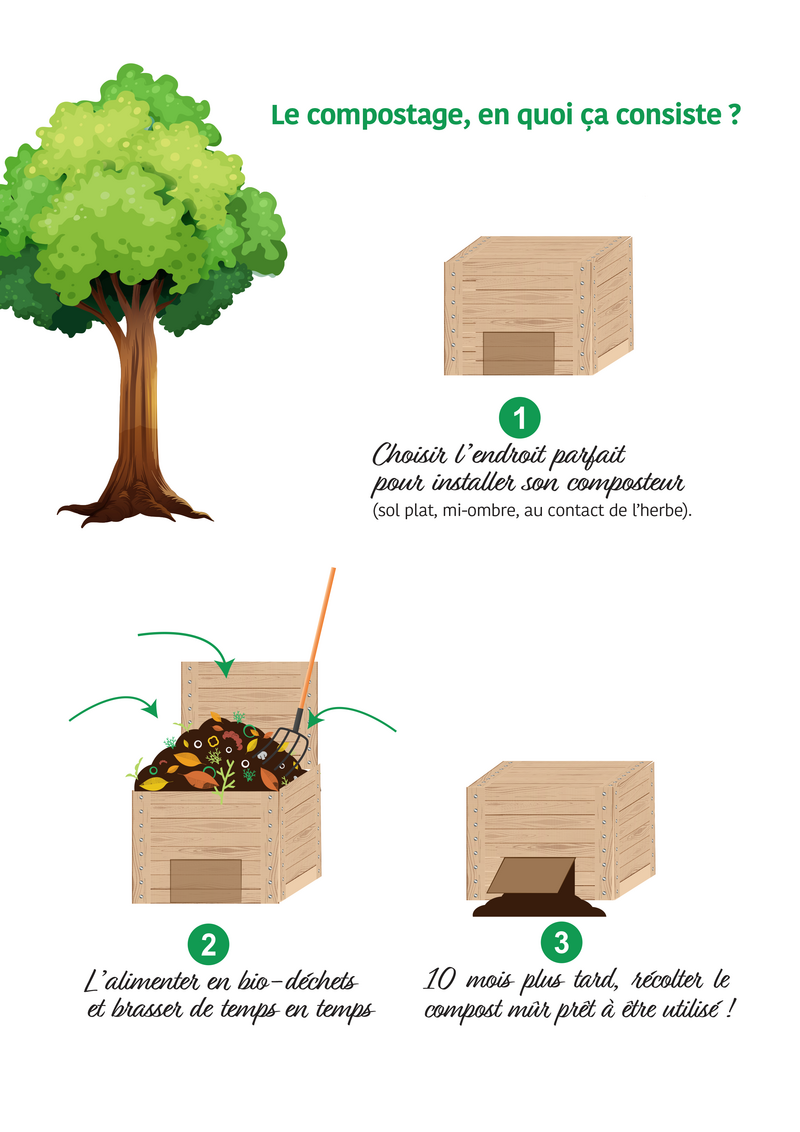 Le compostage, en quoi ça consiste ?

1

Choisir l'endroit parfait pour installer son composteur (sol plat, mi-ombre, au contact de l'herbe).

2

L'alimenter en bio-déchets et brasser de temps en temps

3

10 mois plus tard, récolter le compost mûr prêt à être utilisé !